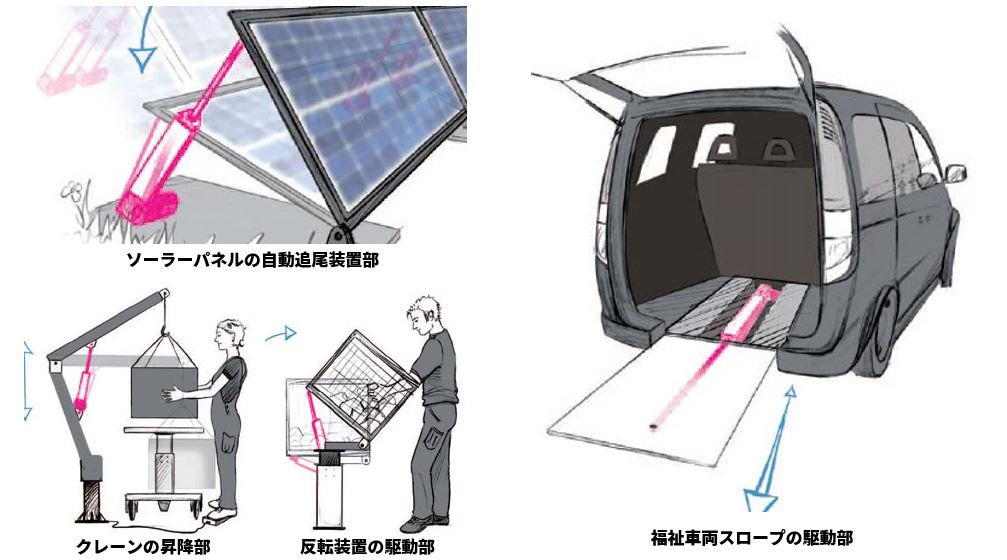 ソーラーパネルの自動追尾装置部

クレーンの昇降部

反転装置の駆動部

福祉車両スロープの駆動部